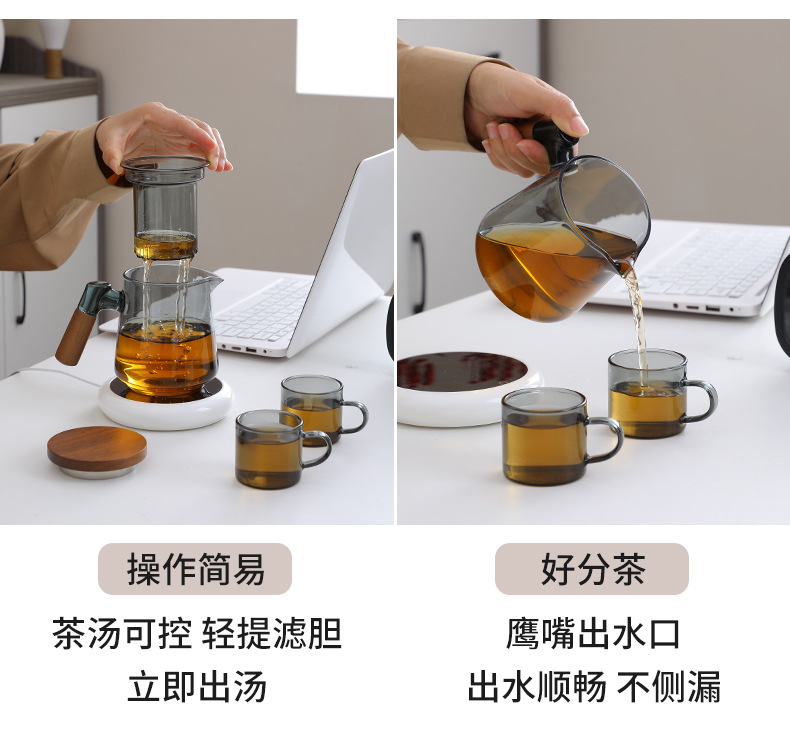 操作简易

茶汤可控 轻提滤胆
立即出汤

好分茶

鹰嘴出水口
出水顺畅 不侧漏